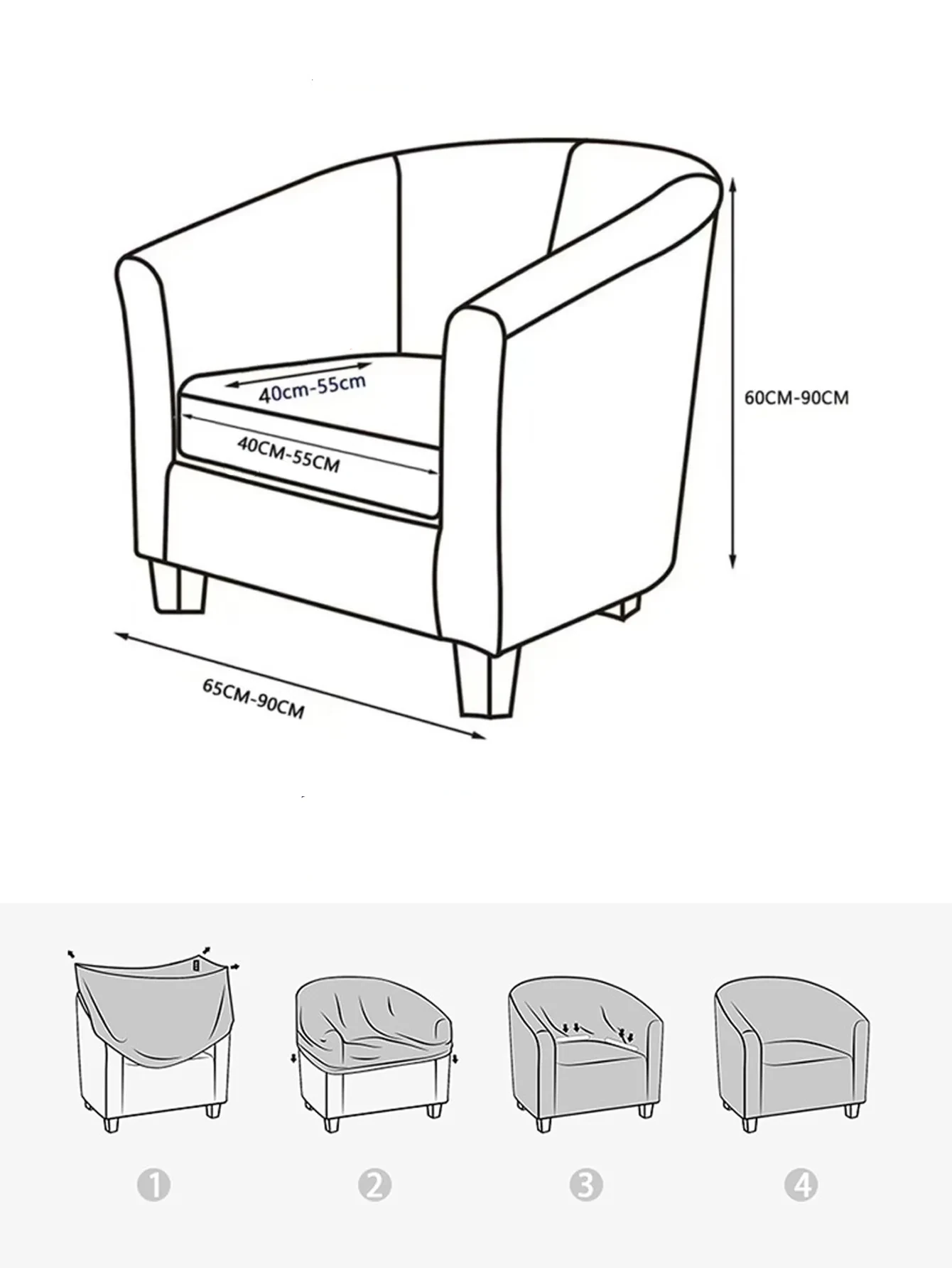 40cm-55cm

40CM-55CM

60CM-90CM

65CM-90CM

1

2

3

4