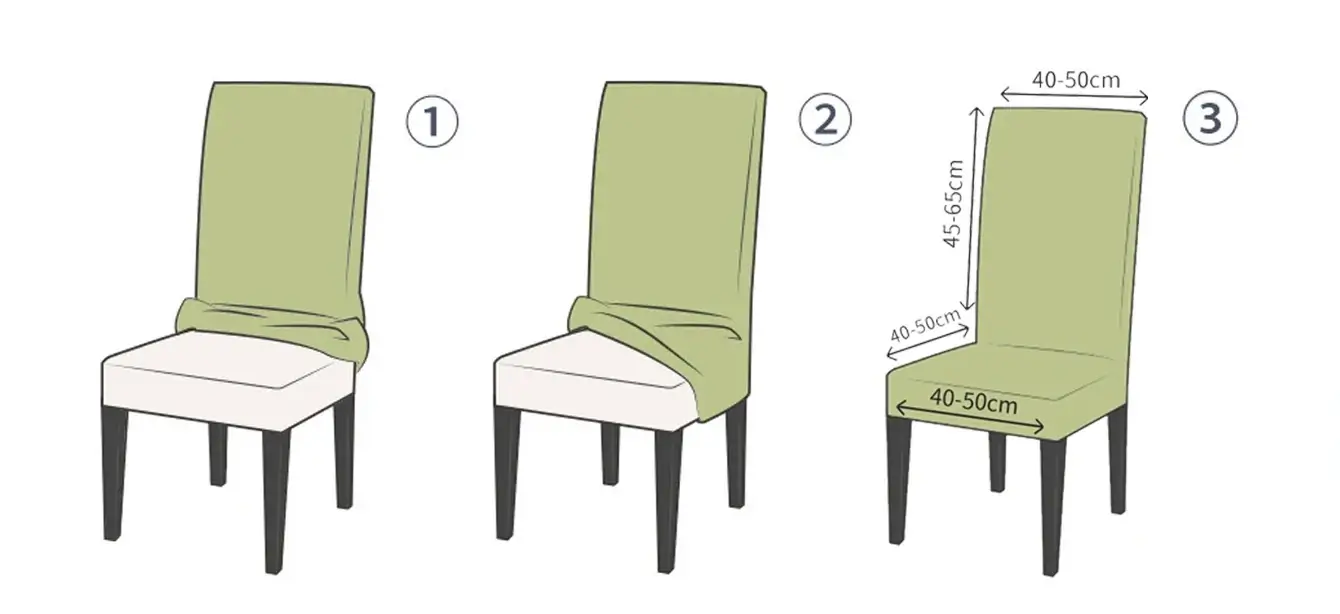 1

2

40-50cm

3

45-65cm

40-50cm

40-50cm